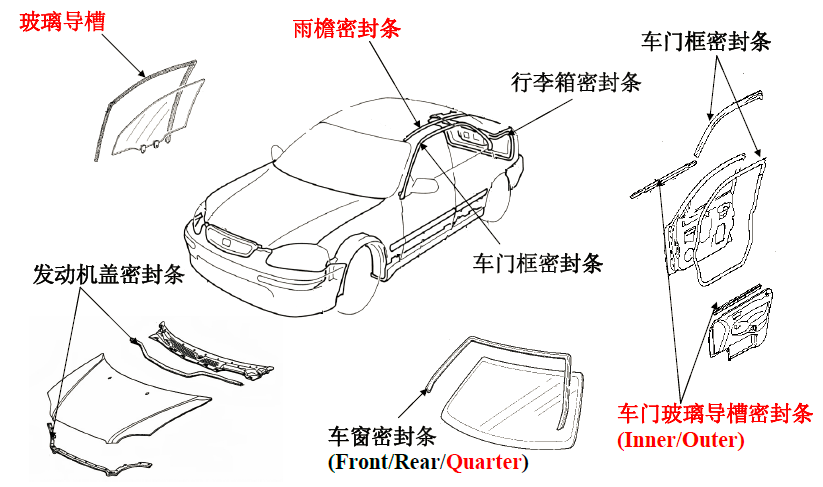 玻璃导槽

雨檐密封条

车门框密封条

行李箱密封条

车门框密封条

发动机盖密封条

车窗密封条
(Front/Rear/Quarter)

车门玻璃导槽密封条
(Inner/Outer)