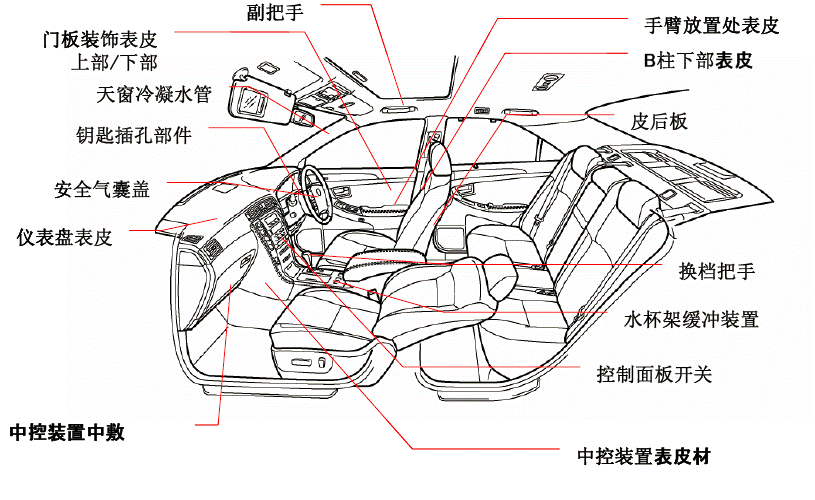 副把手

门板装饰表皮
上部/下部

天窗冷凝水管

钥匙插孔部件

安全气囊盖

仪表盘表皮

中控装置中敷

手臂放置处表皮

B柱下部表皮

皮后板

换档把手

水杯架缓冲装置

控制面板开关

中控装置表皮材